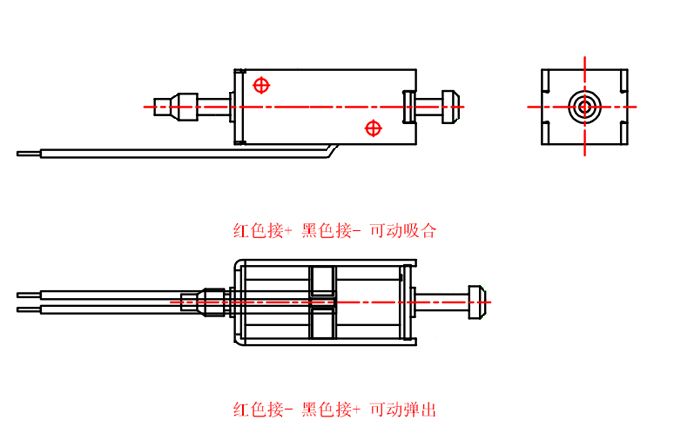 红色接+ 黑色接- 可动吸合

红色接- 黑色接+ 可动弹出